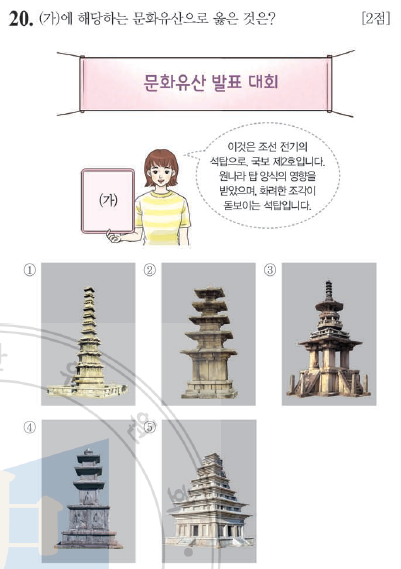 20. (가)에 해당하는 문화유산으로 옳은 것은? [2점]

문화유산 발표 대회

(가)

이것은 조선 전기의 석탑으로, 국보 제2호입니다. 원나라 탑 양식의 영향을 받았으며, 화려한 조각이 돋보이는 석탑입니다.

①

②

③

④

⑤