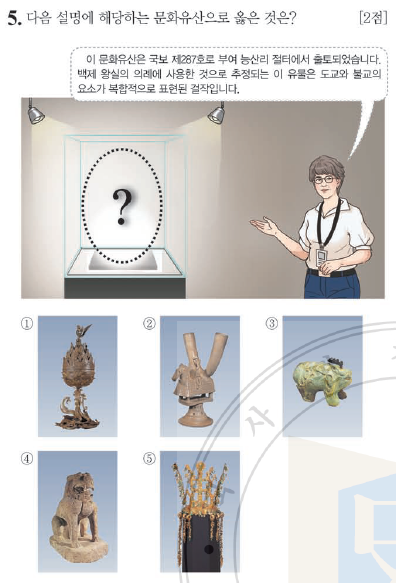 5. 다음 설명에 해당하는 문화유산으로 옳은 것은? [2점]

이 문화유산은 국보 제287호로 부여 능산리 절터에서 출토되었습니다. 백제 왕실의 의례에 사용한 것으로 추정되는 이 유물은 도교와 불교의 요소가 복합적으로 표현된 걸작입니다.

?

①

②

③

④

⑤

사